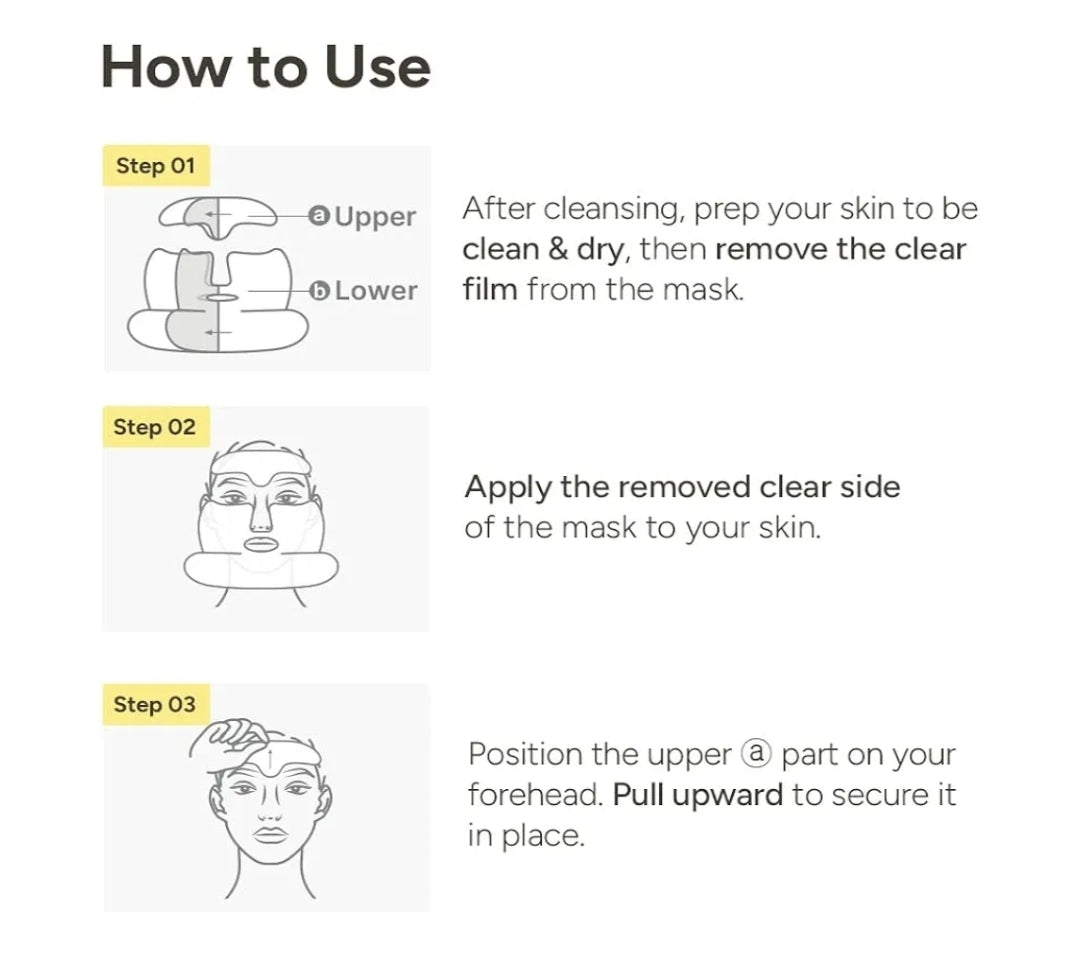 How to Use

Step 01

ⓐ Upper

ⓑ Lower

After cleansing, prep your skin to be clean & dry, then remove the clear film from the mask.

Step 02

Apply the removed clear side of the mask to your skin.

Step 03

Position the upper ⓐ part on your forehead. Pull upward to secure it in place.