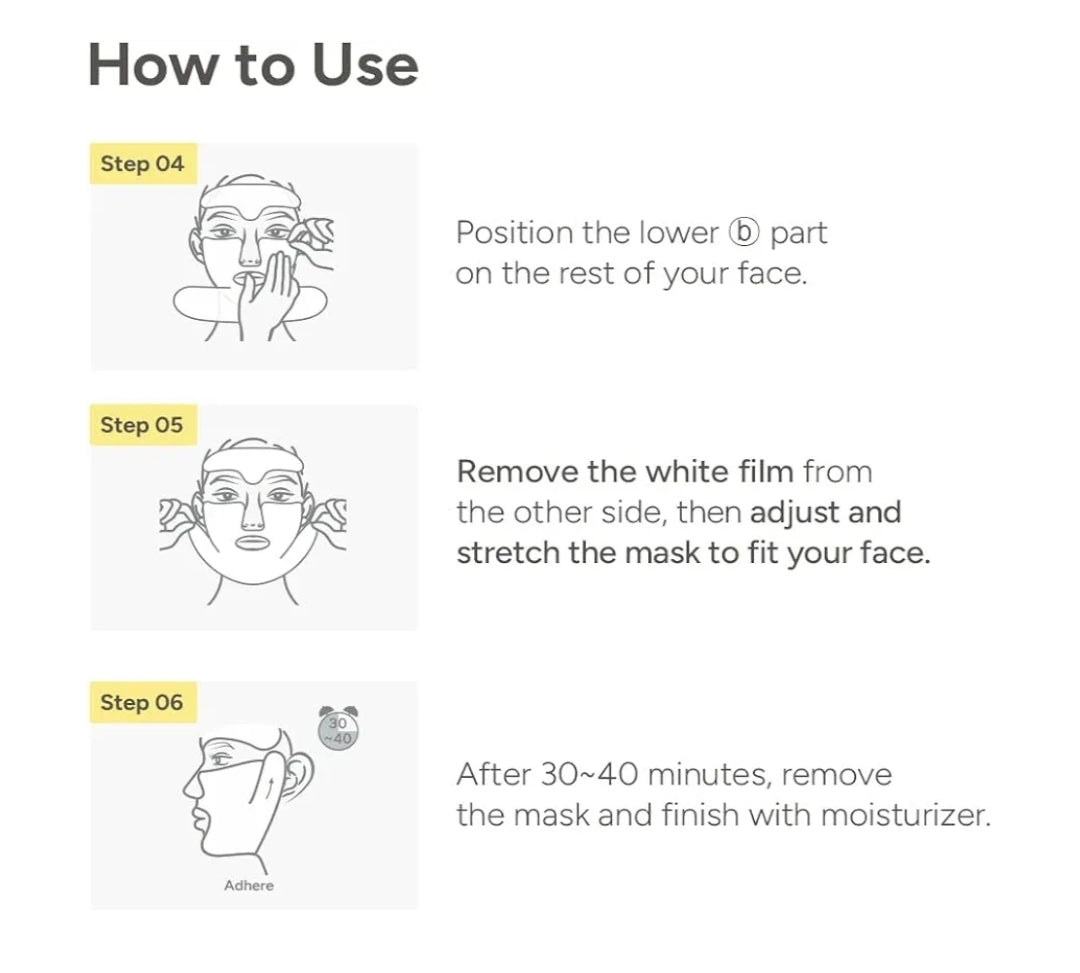 How to Use

Step 04

Position the lower ⓑ part on the rest of your face.

Step 05

Remove the white film from the other side, then adjust and stretch the mask to fit your face.

Step 06

30 ~40

Adhere

After 30~40 minutes, remove the mask and finish with moisturizer.