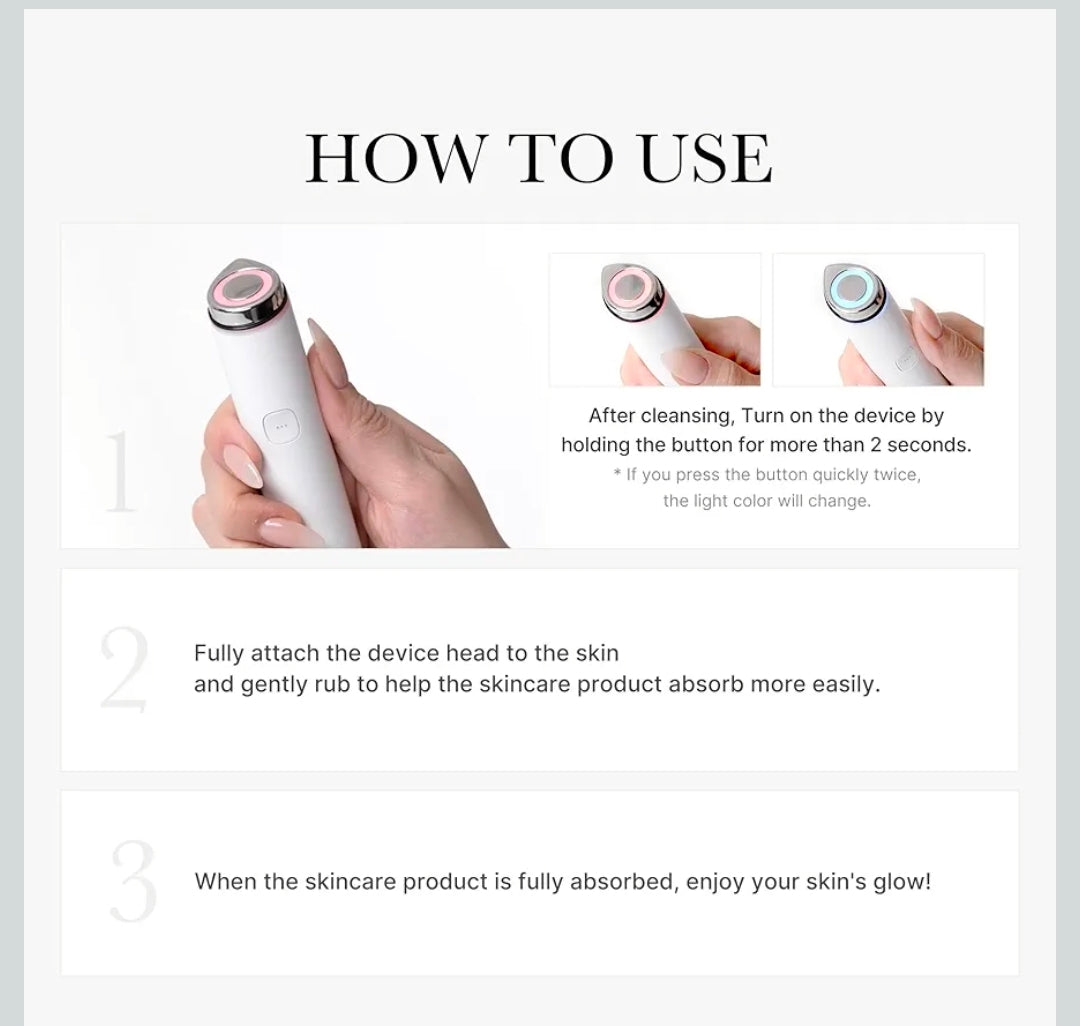 HOW TO USE

1

After cleansing, Turn on the device by holding the button for more than 2 seconds.
* If you press the button quickly twice, the light color will change.

2

Fully attach the device head to the skin
and gently rub to help the skincare product absorb more easily.

3

When the skincare product is fully absorbed, enjoy your skin's glow!