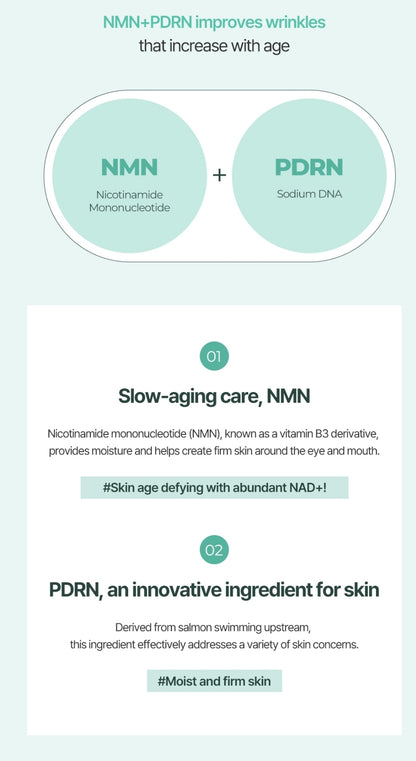 NMN+PDRN improves wrinkles
that increase with age

NMN
Nicotinamide
Mononucleotide

+

PDRN
Sodium DNA

01

Slow-aging care, NMN

Nicotinamide mononucleotide (NMN), known as a vitamin B3 derivative, provides moisture and helps create firm skin around the eye and mouth.

#Skin age defying with abundant NAD+!

02

PDRN, an innovative ingredient for skin

Derived from salmon swimming upstream, this ingredient effectively addresses a variety of skin concerns.

#Moist and firm skin