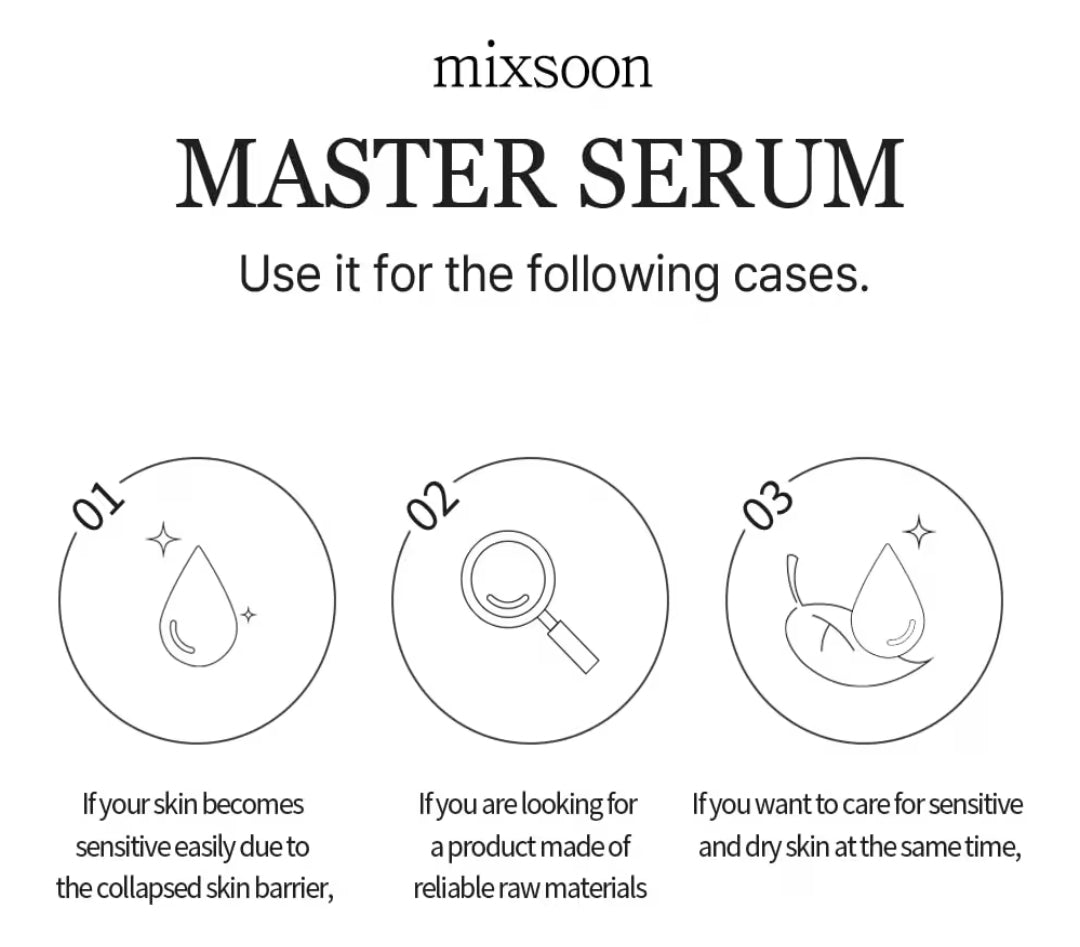 mixsoon

MASTER SERUM

Use it for the following cases.

01

If your skin becomes sensitive easily due to the collapsed skin barrier,

02

If you are looking for a product made of reliable raw materials

03

If you want to care for sensitive and dry skin at the same time,