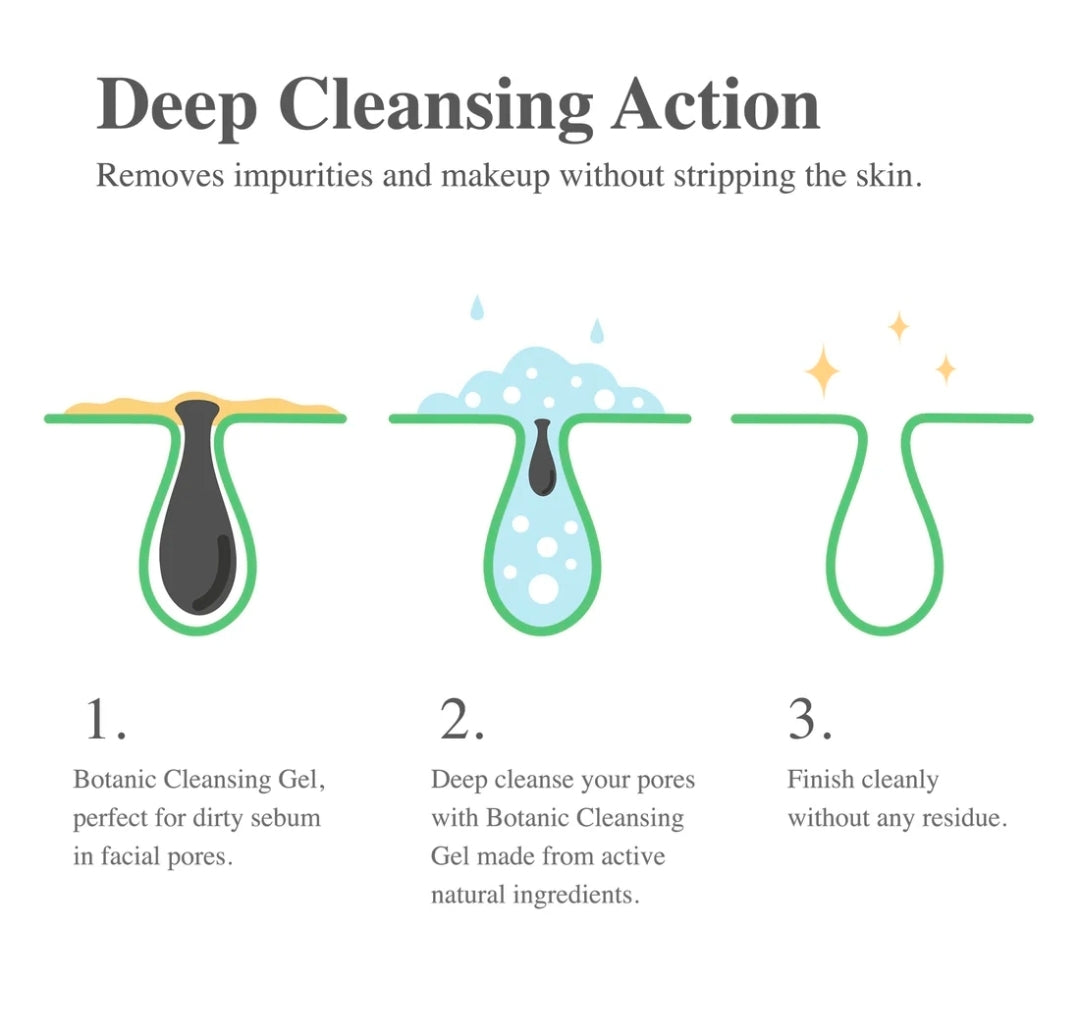 Deep Cleansing Action

Removes impurities and makeup without stripping the skin.

1.

Botanic Cleansing Gel, perfect for dirty sebum in facial pores.

2.

Deep cleanse your pores with Botanic Cleansing Gel made from active natural ingredients.

3.

Finish cleanly without any residue.