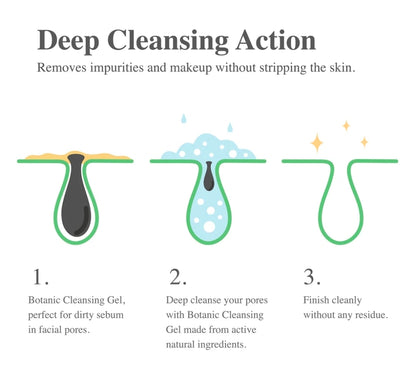 Deep Cleansing Action

Removes impurities and makeup without stripping the skin.

1.

Botanic Cleansing Gel, perfect for dirty sebum in facial pores.

2.

Deep cleanse your pores with Botanic Cleansing Gel made from active natural ingredients.

3.

Finish cleanly without any residue.