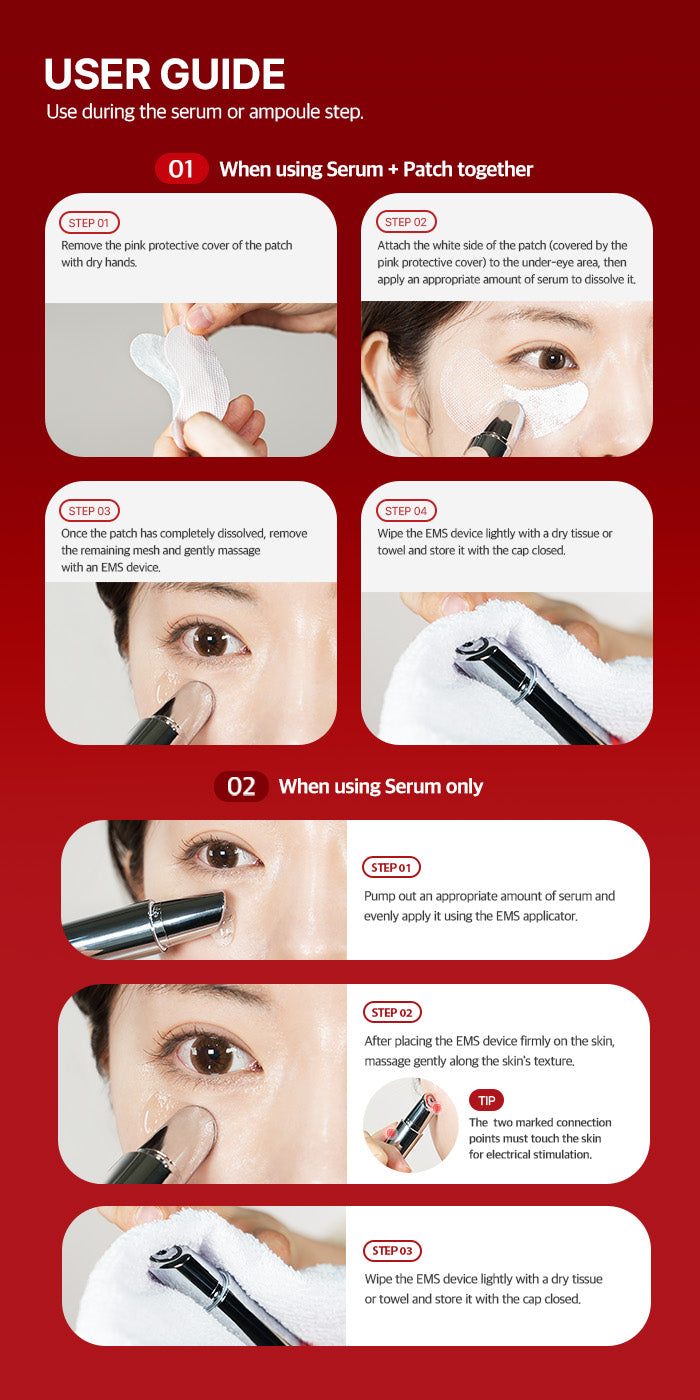 USER GUIDE
Use during the serum or ampoule step.

01 When using Serum + Patch together

STEP 01
Remove the pink protective cover of the patch with dry hands.

STEP 02
Attach the white side of the patch (covered by the pink protective cover) to the under-eye area, then apply an appropriate amount of serum to dissolve it.

STEP 03
Once the patch has completely dissolved, remove the remaining mesh and gently massage with an EMS device.

STEP 04
Wipe the EMS device lightly with a dry tissue or towel and store it with the cap closed.

02 When using Serum only

STEP 01
Pump out an appropriate amount of serum and evenly apply it using the EMS applicator.

STEP 02
After placing the EMS device firmly on the skin, massage gently along the skin's texture.

TIP
The two marked connection points must touch the skin for electrical stimulation.

STEP 03
Wipe the EMS device lightly with a dry tissue or towel and store it with the cap closed.